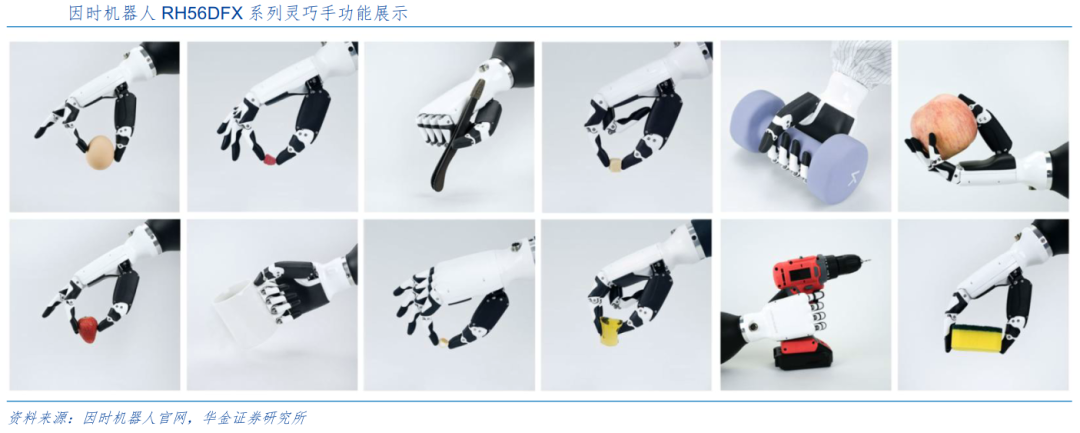 因时机器人 RH56DFX 系列灵巧手功能展示

资料来源：因时机器人官网，华金证券研究所